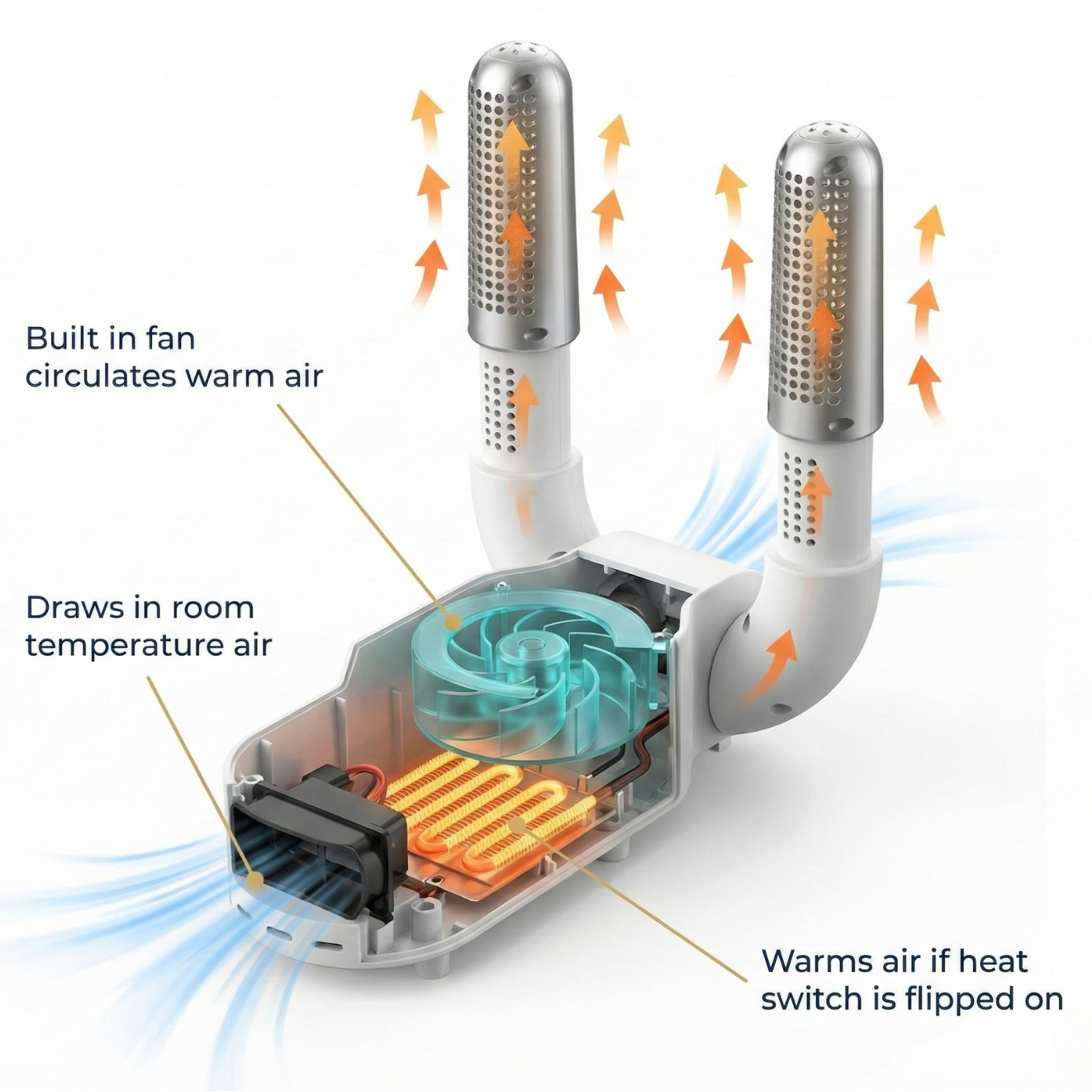 Built in fan circulates warm air

Draws in room temperature air

Warms air if heat switch is flipped on